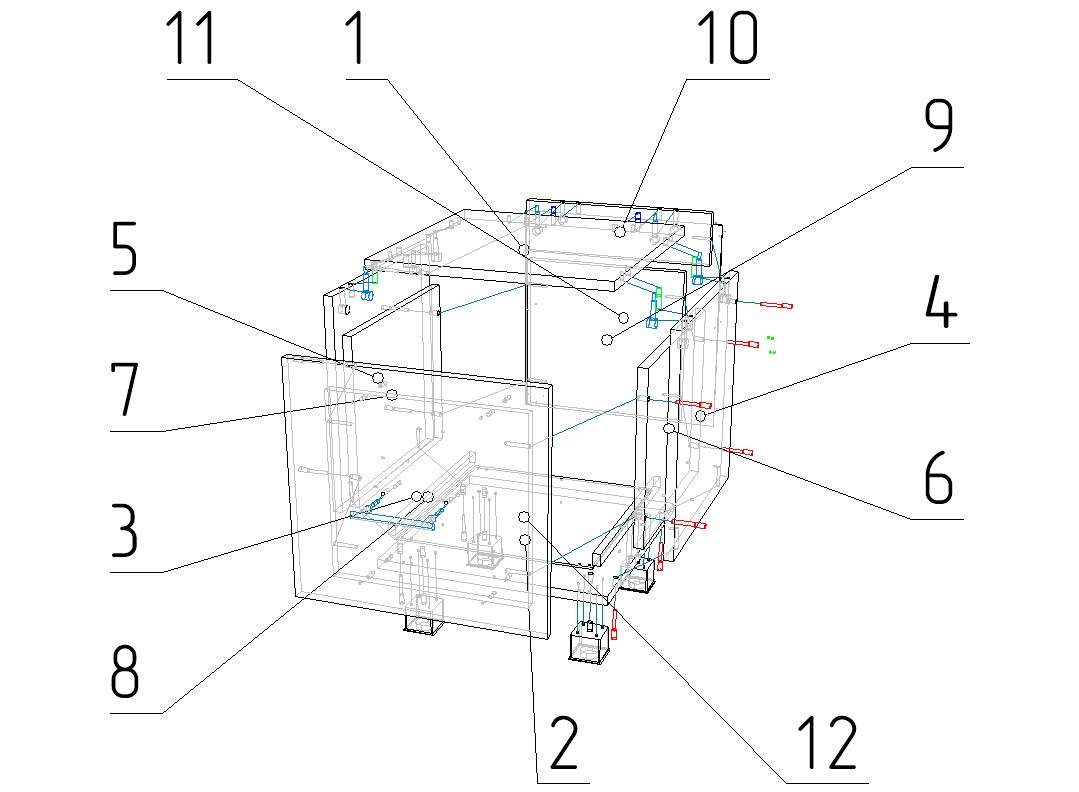 11
1
10
9
5
4
7
6
3
8
2
12