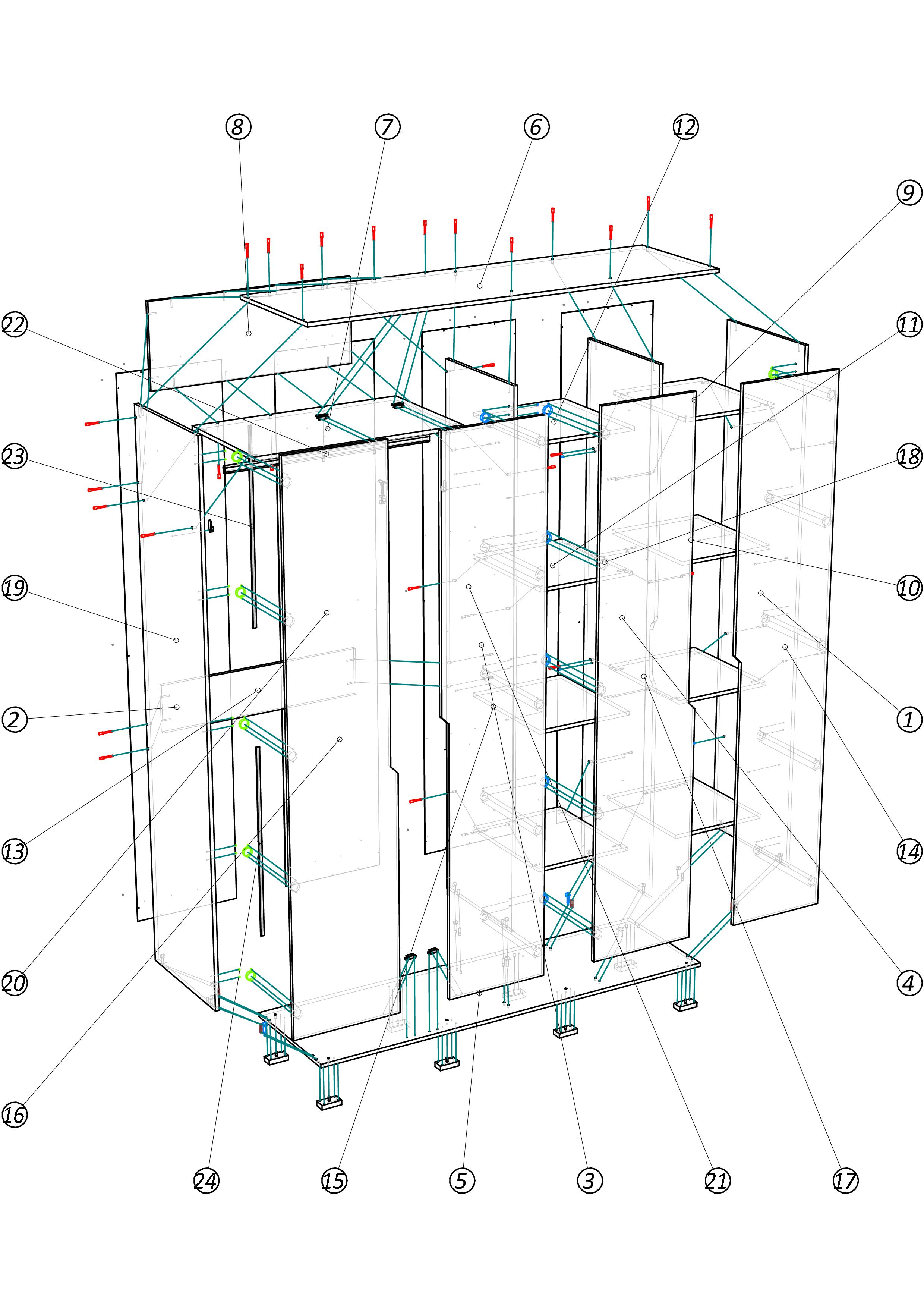 8
7
6
12
9
22
11
23
18
19
10
2
1
13
14
20
4
16
24
15
5
3
21
17